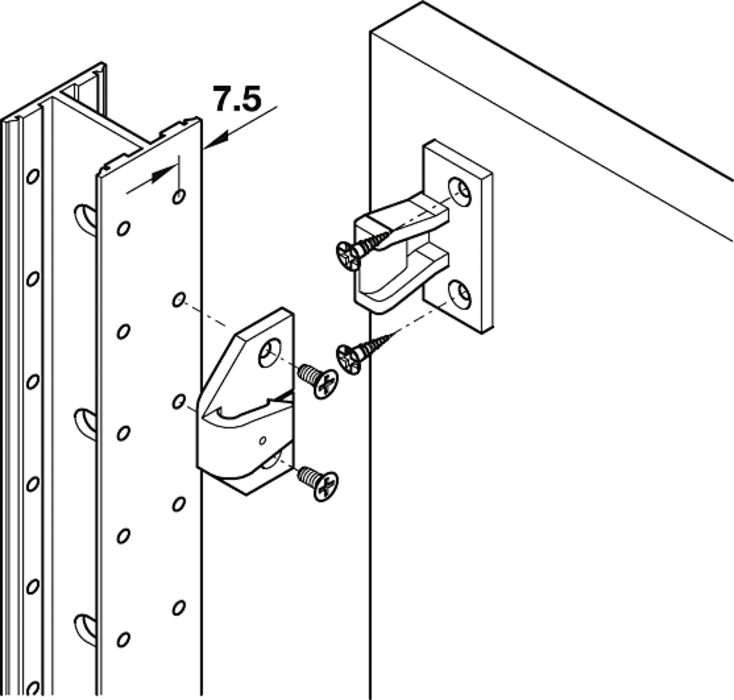 7.5