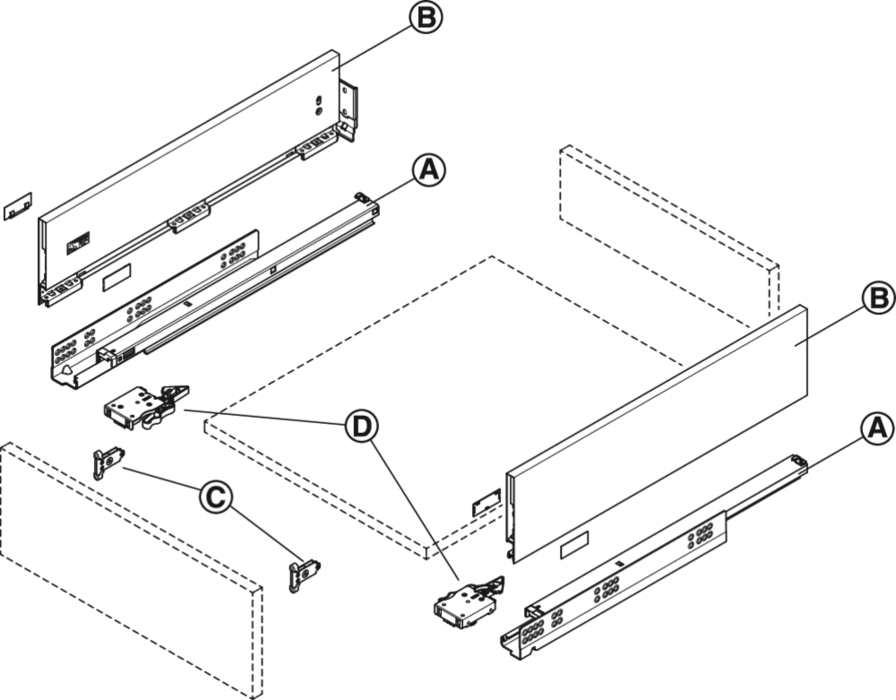 B
A
B
D
A
C