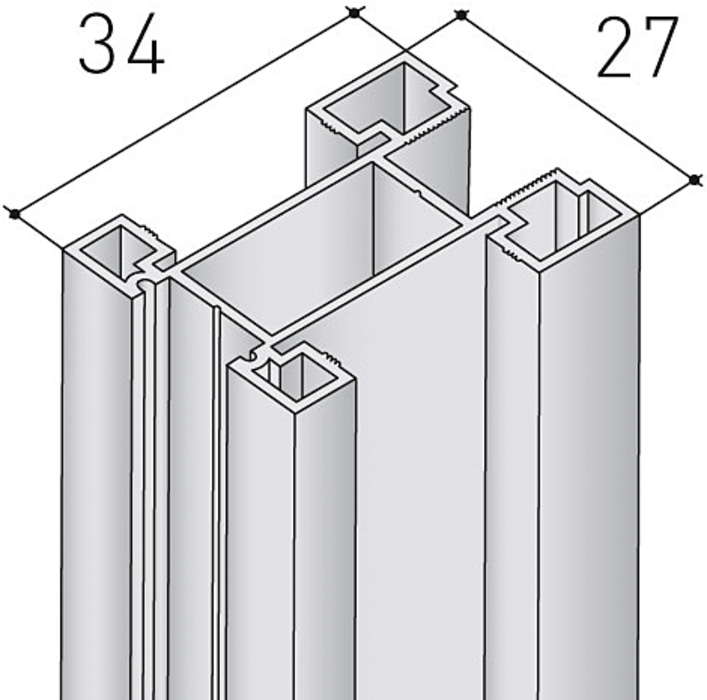 34

27